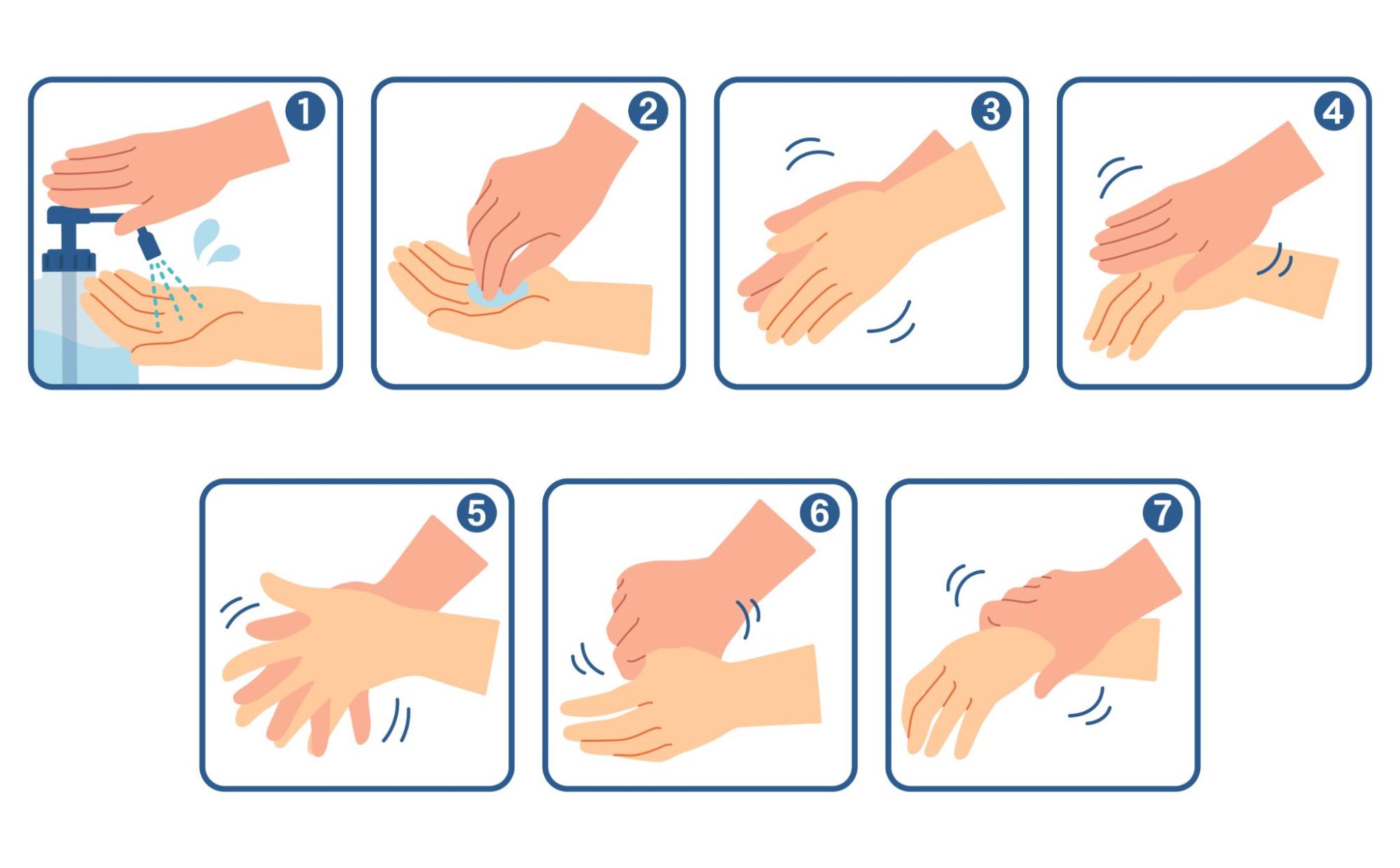 1

2

3

4

5

6

7