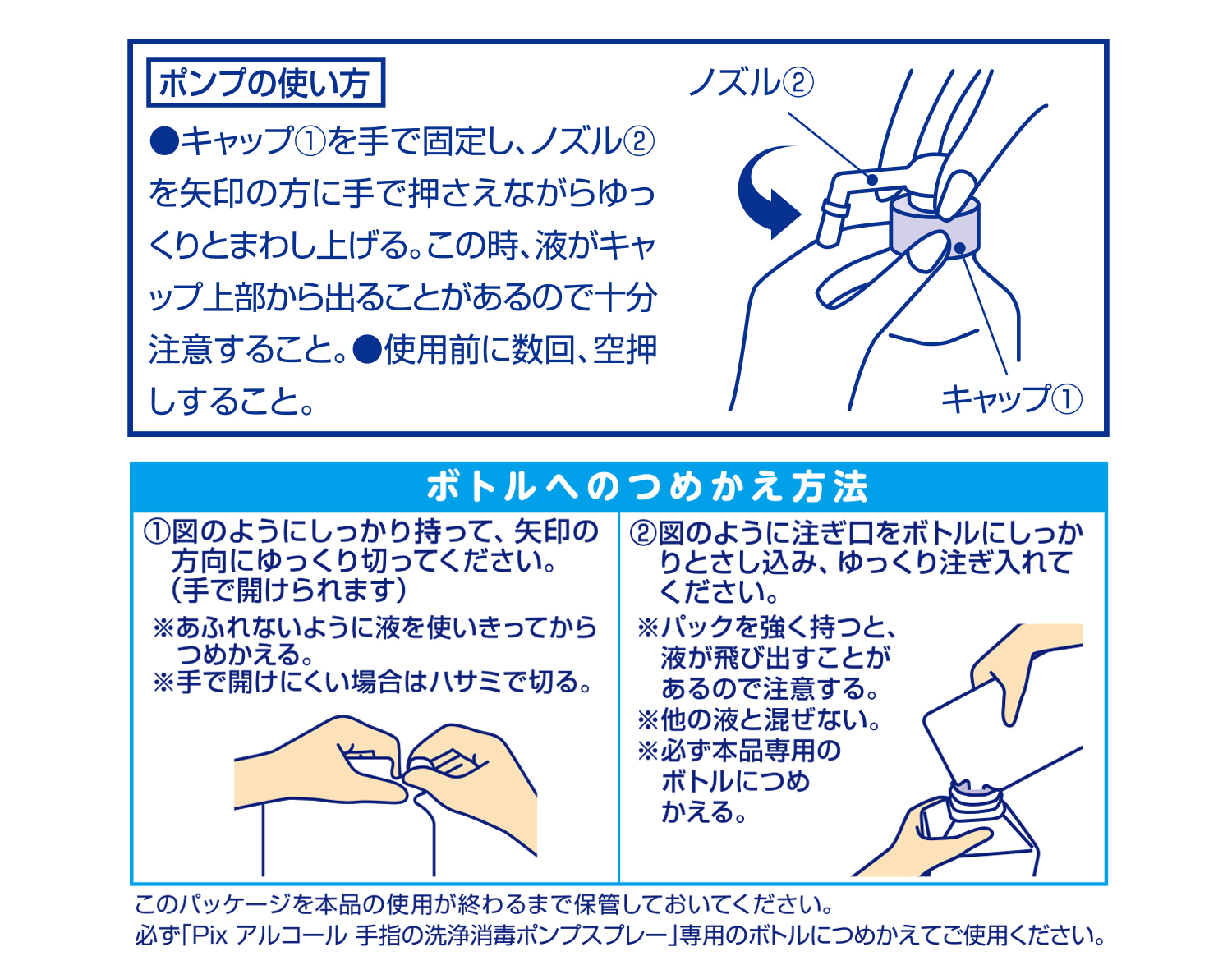 ポンプの使い方

●キャップ①を手で固定し、ノズル②を矢印の方に手で押さえながらゆっくりとまわし上げる。この時、液がキャップ上部から出ることがあるので十分注意すること。●使用前に数回、空押しすること。

ノズル②

キャップ①

ボトルへのつめかえ方法

①図のようにしっかり持って、矢印の方向にゆっくり切ってください。（手で開けられます）
※あふれないように液を使いきってからつめかえる。
※手で開けにくい場合はハサミで切る。

②図のように注ぎ口をボトルにしっかりとさし込み、ゆっくり注ぎ入れてください。
※パックを強く持つと、液が飛び出すことがあるので注意する。
※他の液と混ぜない。
※必ず本品専用のボトルにつめかえる。

このパッケージを本品の使用が終わるまで保管しておいてください。
必ず「Pix アルコール 手指の洗浄消毒ポンプスプレー」専用のボトルにつめかえてご使用ください。