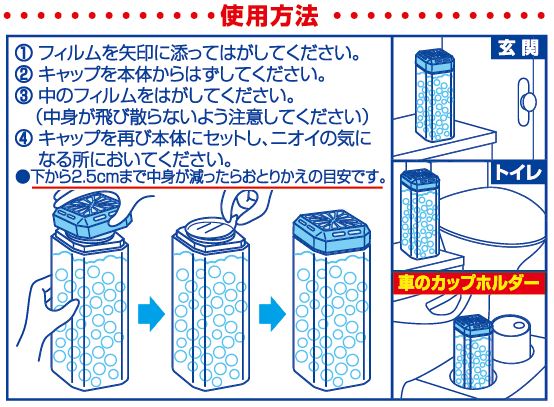 使用方法

① フィルムを矢印に添ってはがしてください。
② キャップを本体からはずしてください。
③ 中のフィルムをはがしてください。
（中身が飛び散らないよう注意してください）
④ キャップを再び本体にセットし、ニオイの気になる所においてください。
●下から2.5cmまで中身が減ったらおとりかえの目安です。

玄関

トイレ

車のカップホルダー