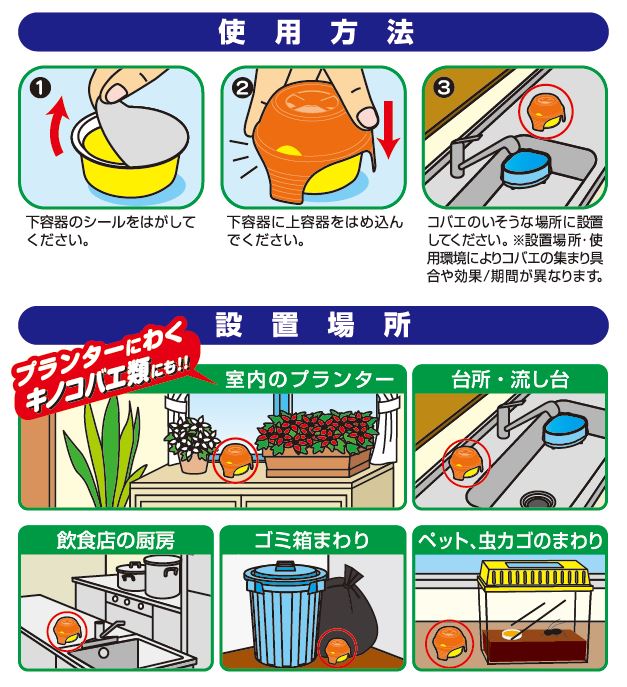 使用方法

❶
下容器のシールをはがしてください。

❷
下容器に上容器をはめ込んでください。

❸
コバエのいそうな場所に設置してください。※設置場所・使用環境によりコバエの集まり具合や効果/期間が異なります。

設置場所

プランターにわくキノコバエ類にも!!

室内のプランター

台所・流し台

飲食店の厨房

ゴミ箱まわり

ペット、虫カゴのまわり